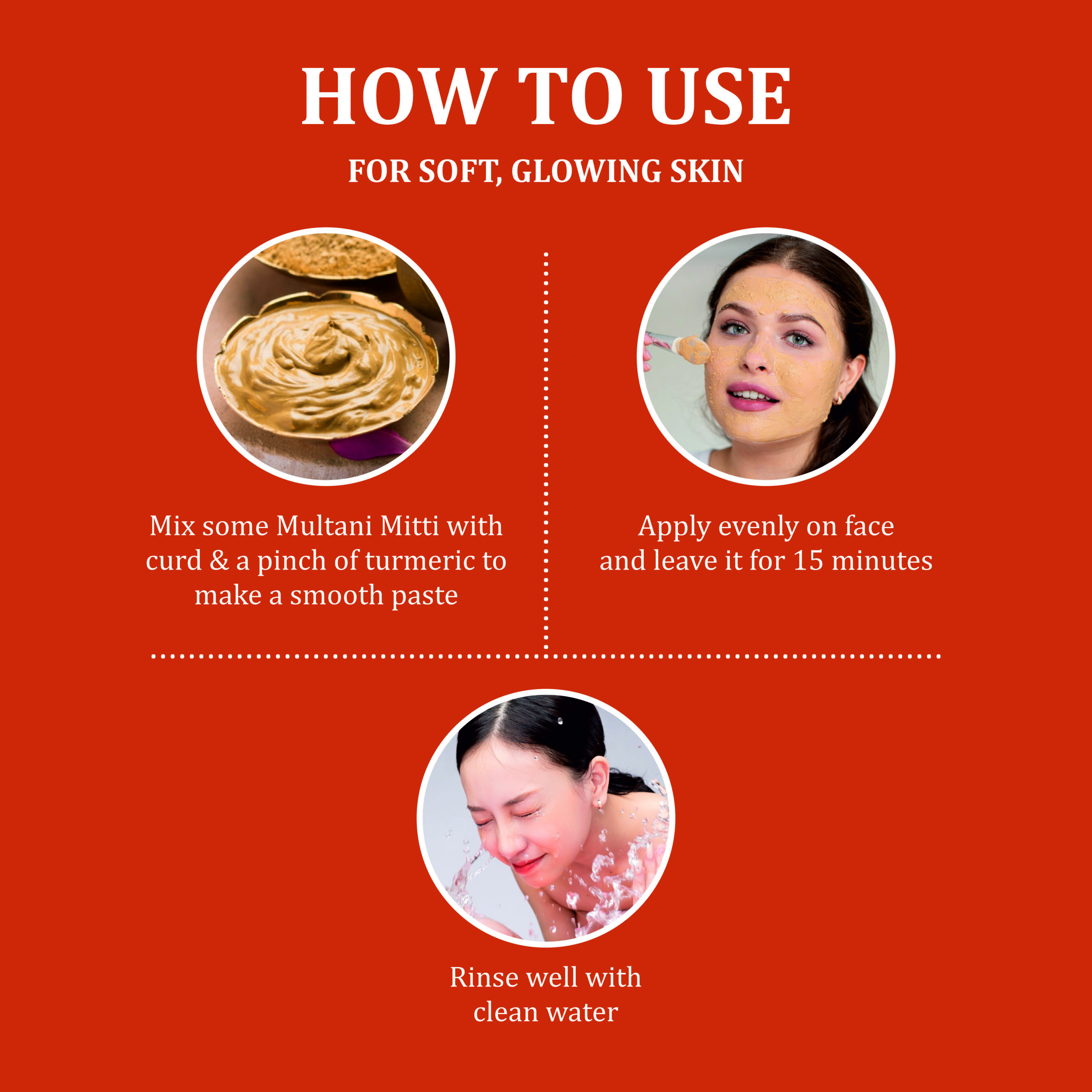 HOW TO USE

FOR SOFT, GLOWING SKIN

Mix some Multani Mitti with curd & a pinch of turmeric to make a smooth paste

Apply evenly on face and leave it for 15 minutes

Rinse well with clean water