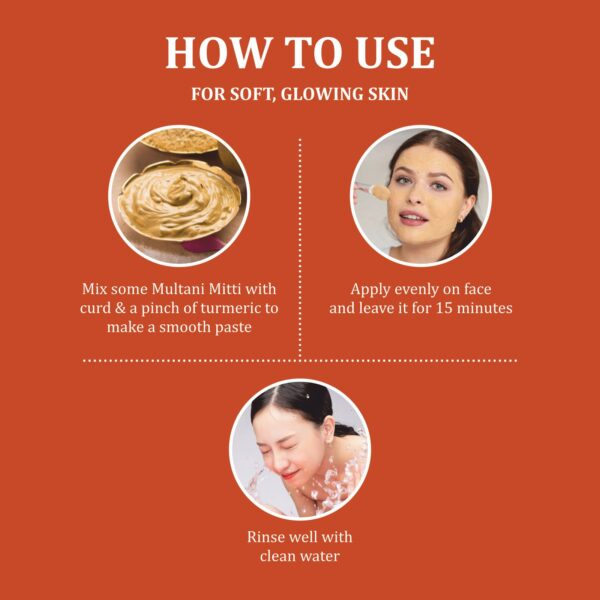 HOW TO USE

FOR SOFT, GLOWING SKIN

Mix some Multani Mitti with curd & a pinch of turmeric to make a smooth paste

Apply evenly on face and leave it for 15 minutes

Rinse well with clean water