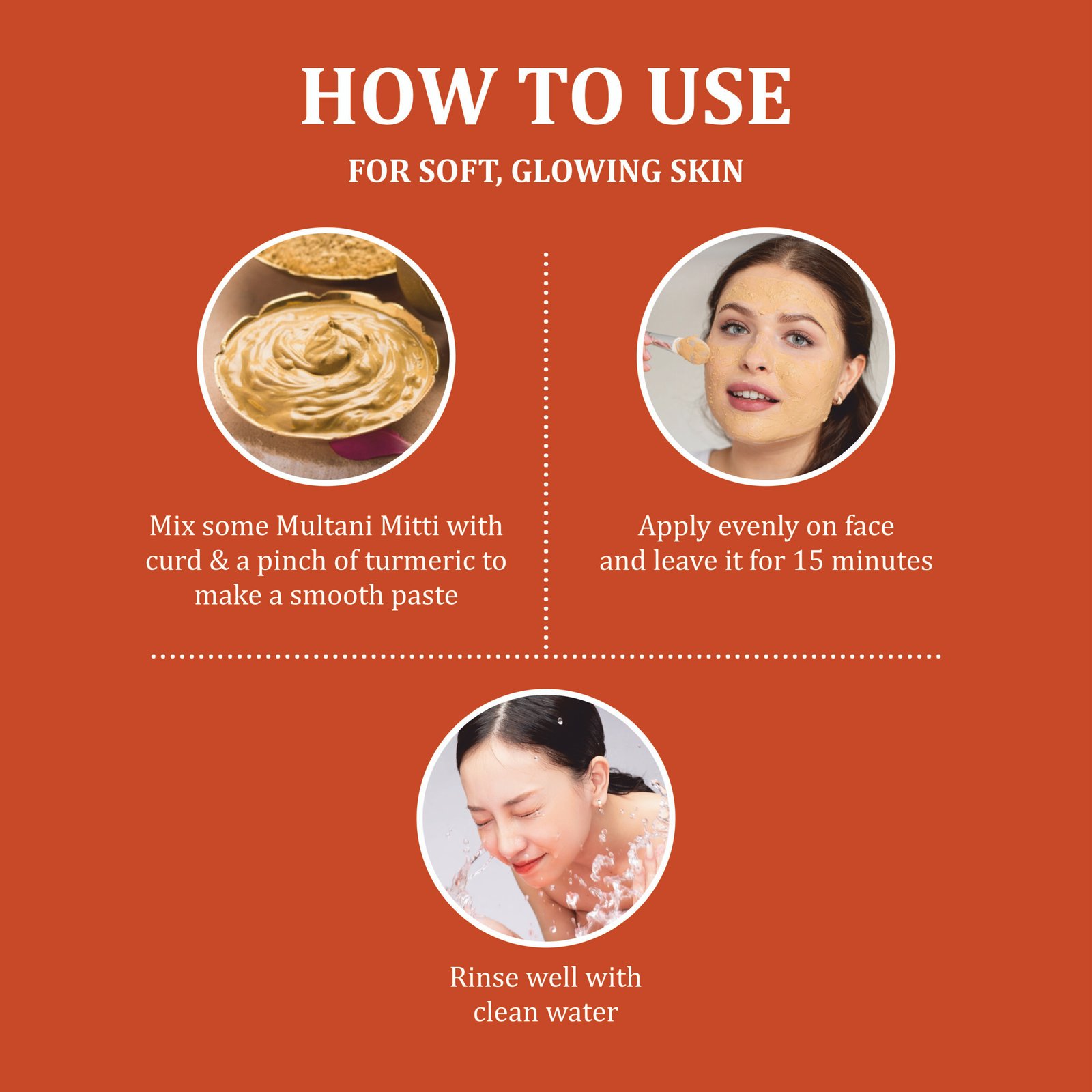 HOW TO USE

FOR SOFT, GLOWING SKIN

Mix some Multani Mitti with curd & a pinch of turmeric to make a smooth paste

Apply evenly on face and leave it for 15 minutes

Rinse well with clean water